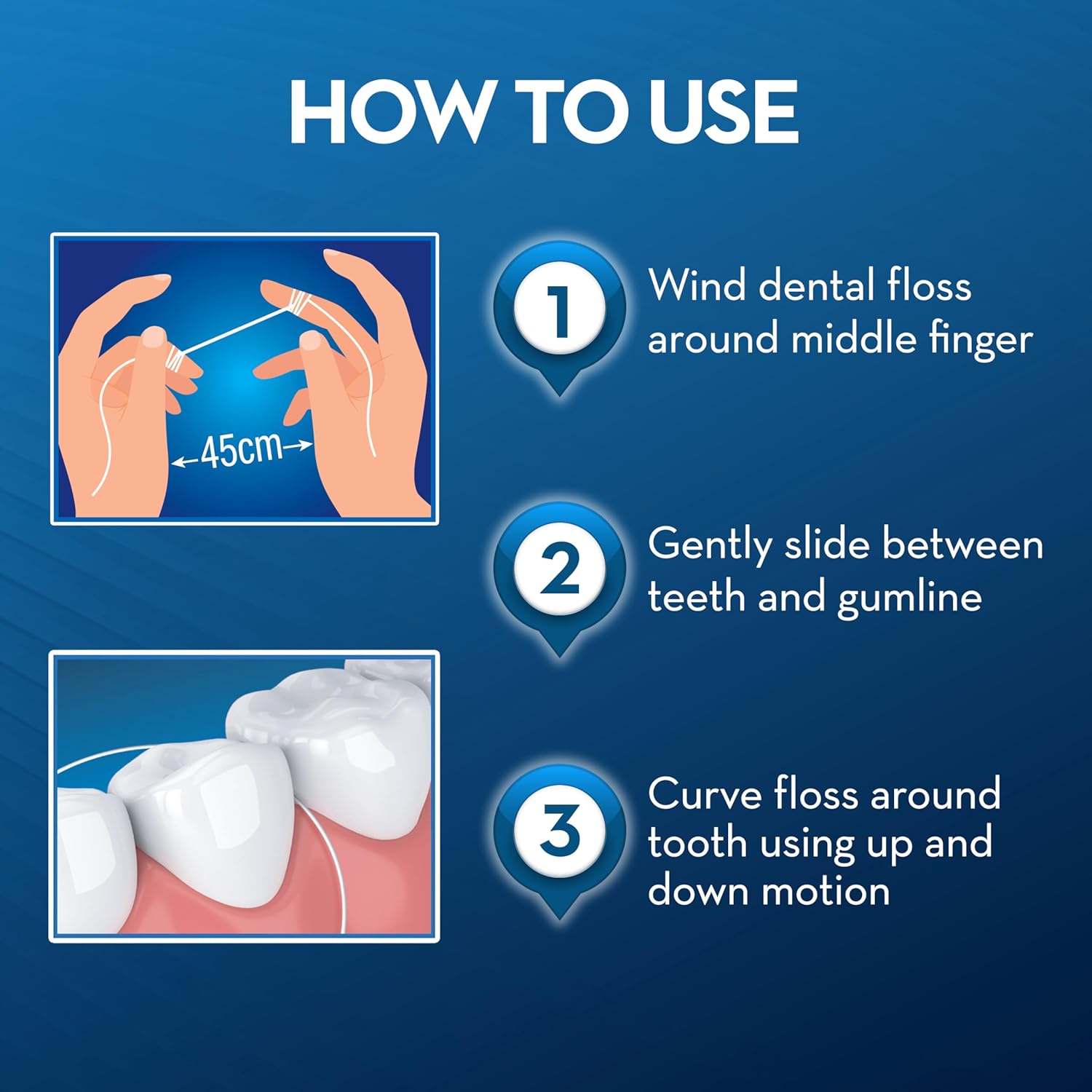 HOW TO USE

45cm

1 Wind dental floss around middle finger

2 Gently slide between teeth and gumline

3 Curve floss around tooth using up and down motion