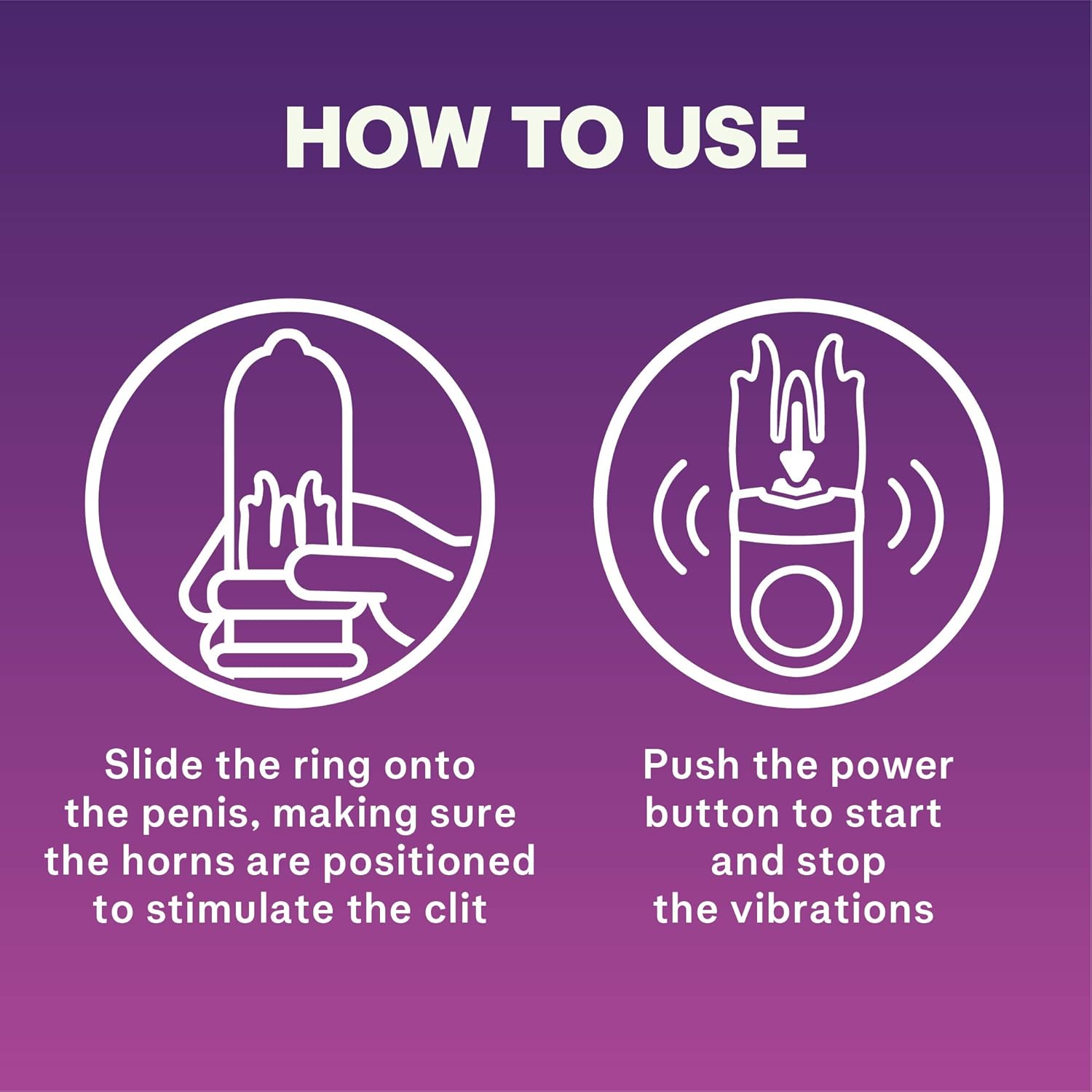 HOW TO USE

Slide the ring onto the penis, making sure the horns are positioned to stimulate the clit

Push the power button to start and stop the vibrations